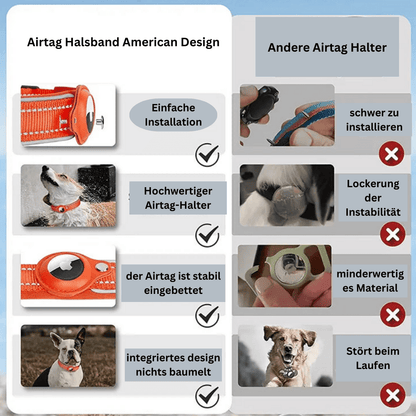 Airtag Halsband American Design

Einfache Installation

Hochwertiger Airtag-Halter

der Airtag ist stabil eingebettet

integriertes design nichts baumelt

Andere Airtag Halter

schwer zu installieren

Lockerung der Instabilität

minderwertiges Material

Stört beim Laufen