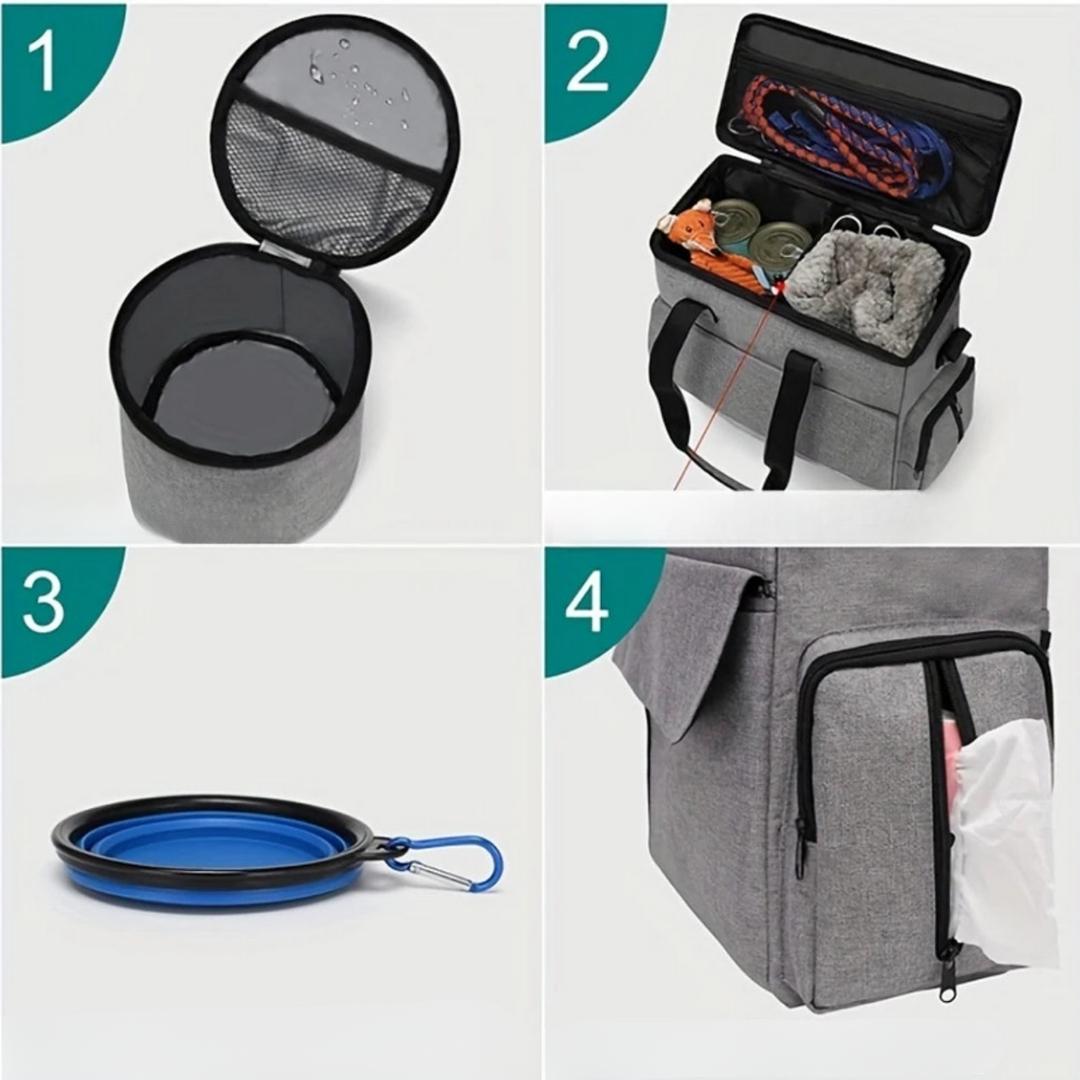 1

2

3

4