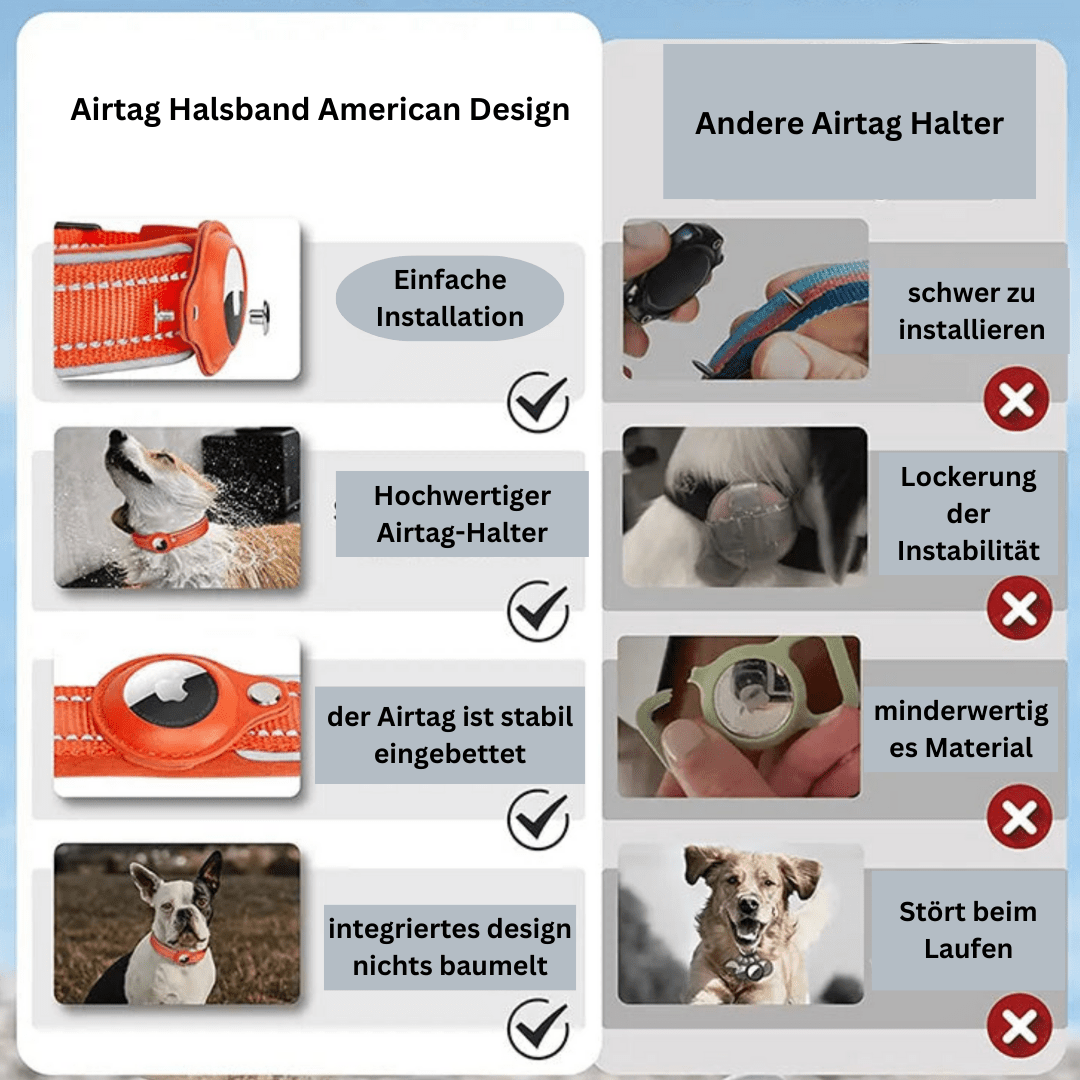 Airtag Halsband American Design

Einfache Installation

Hochwertiger Airtag-Halter

der Airtag ist stabil eingebettet

integriertes design nichts baumelt

Andere Airtag Halter

schwer zu installieren

Lockerung der Instabilität

minderwertiges Material

Stört beim Laufen