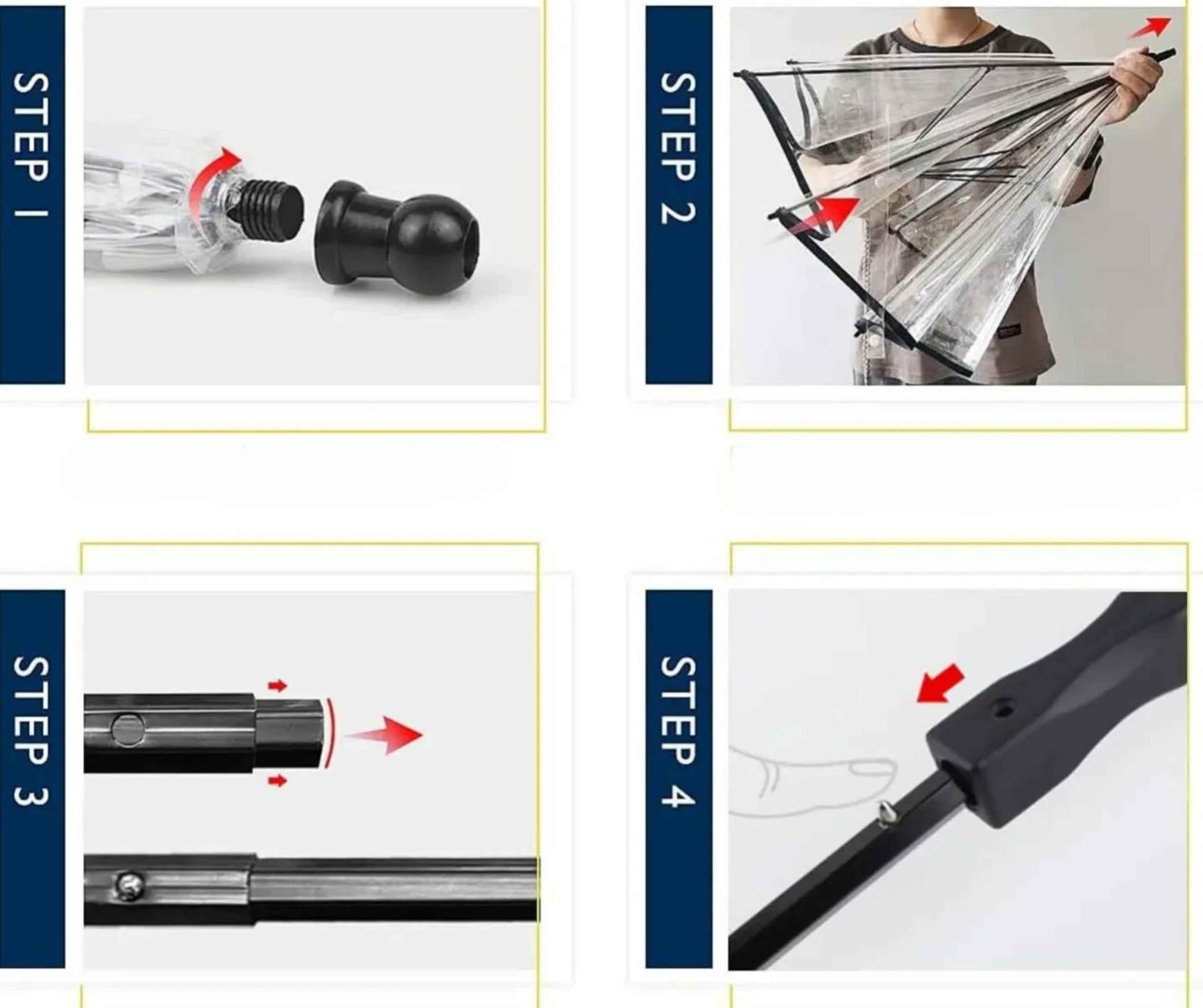 STEP 1

STEP 2

STEP 3

STEP 4